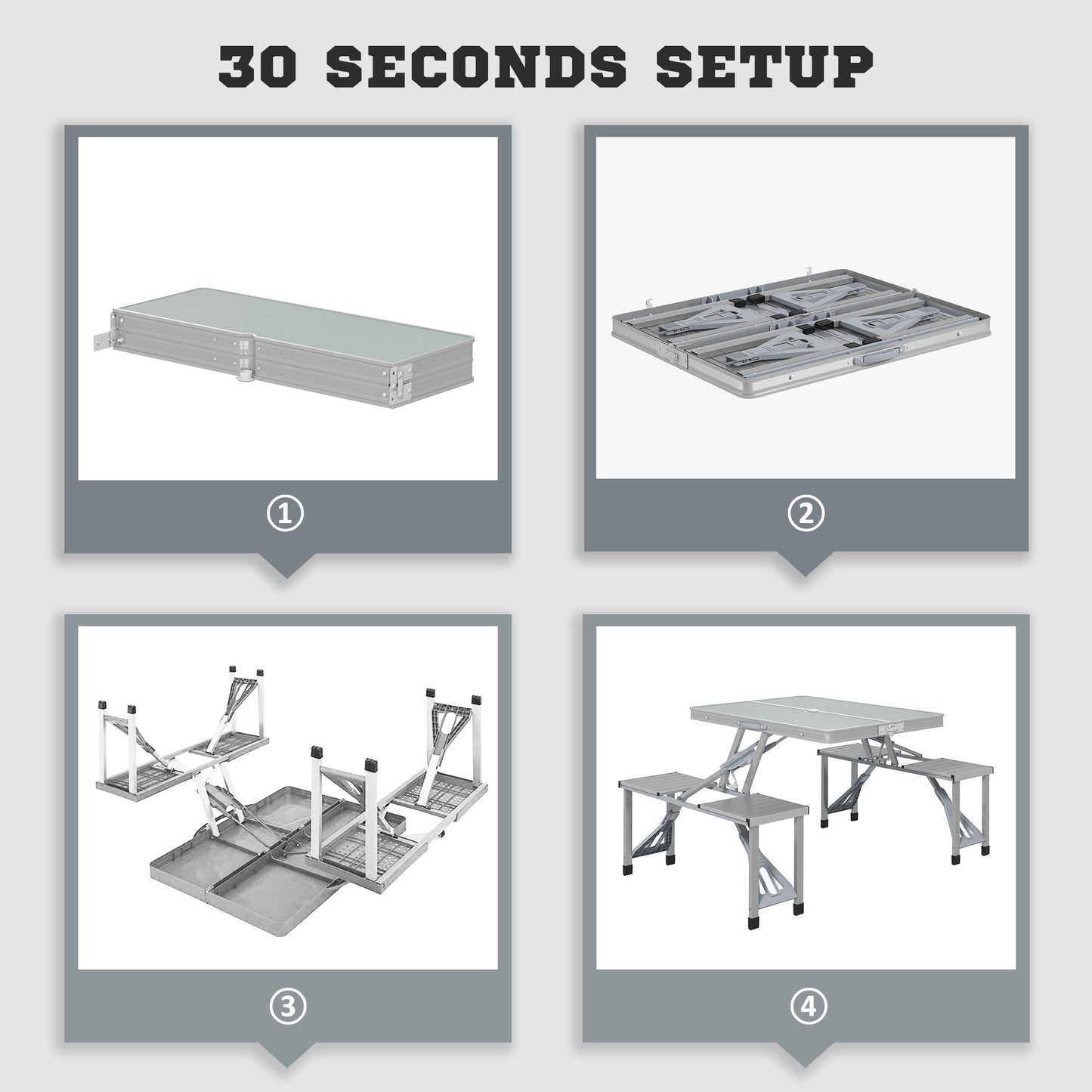 30 SECONDS SETUP

①

②

③

④